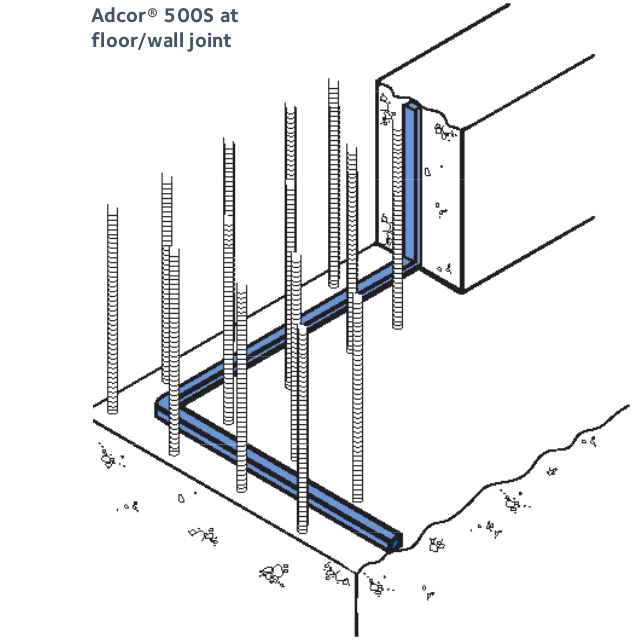 Adcor® 500S at floor/wall joint